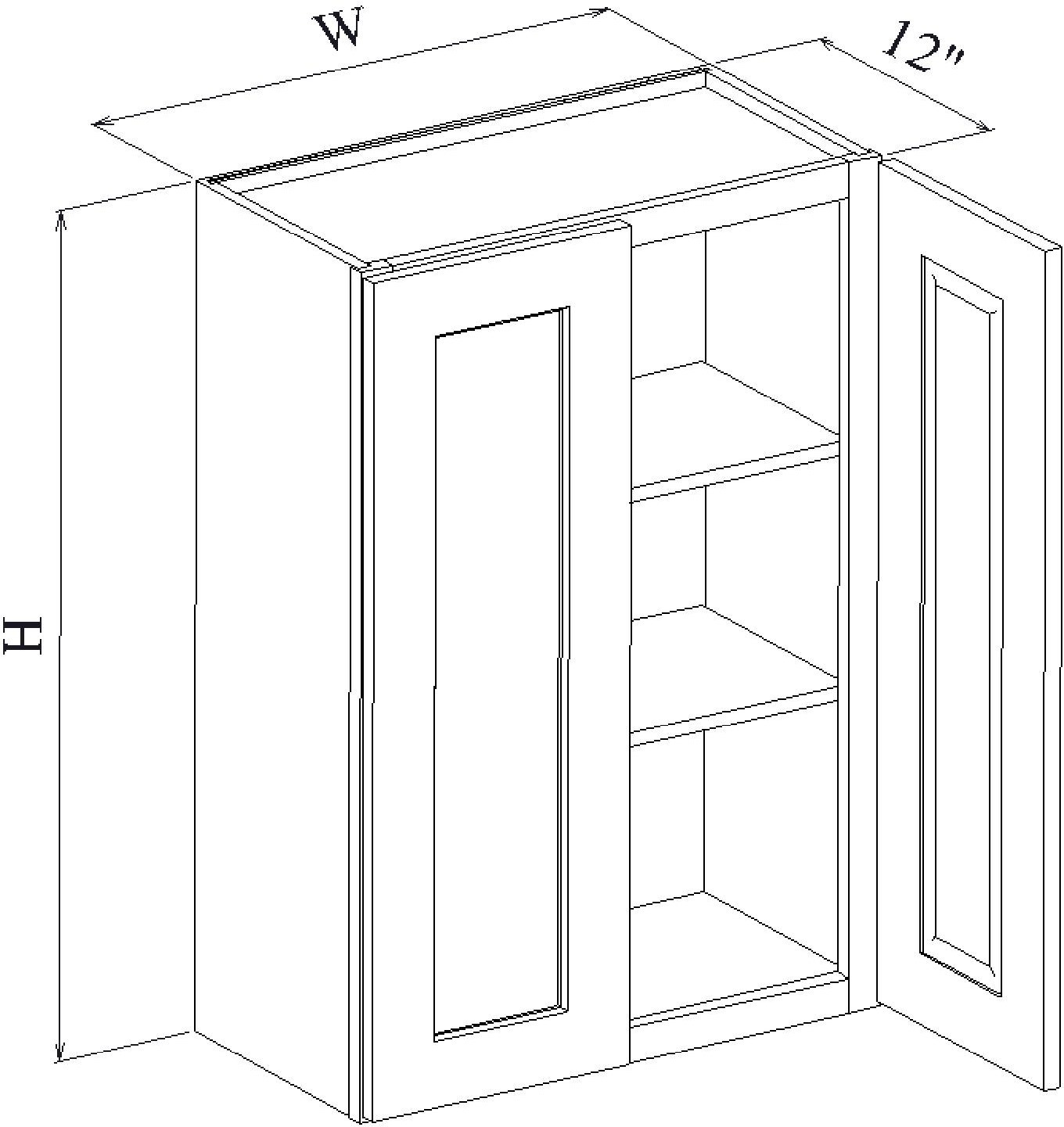 W

12"

H